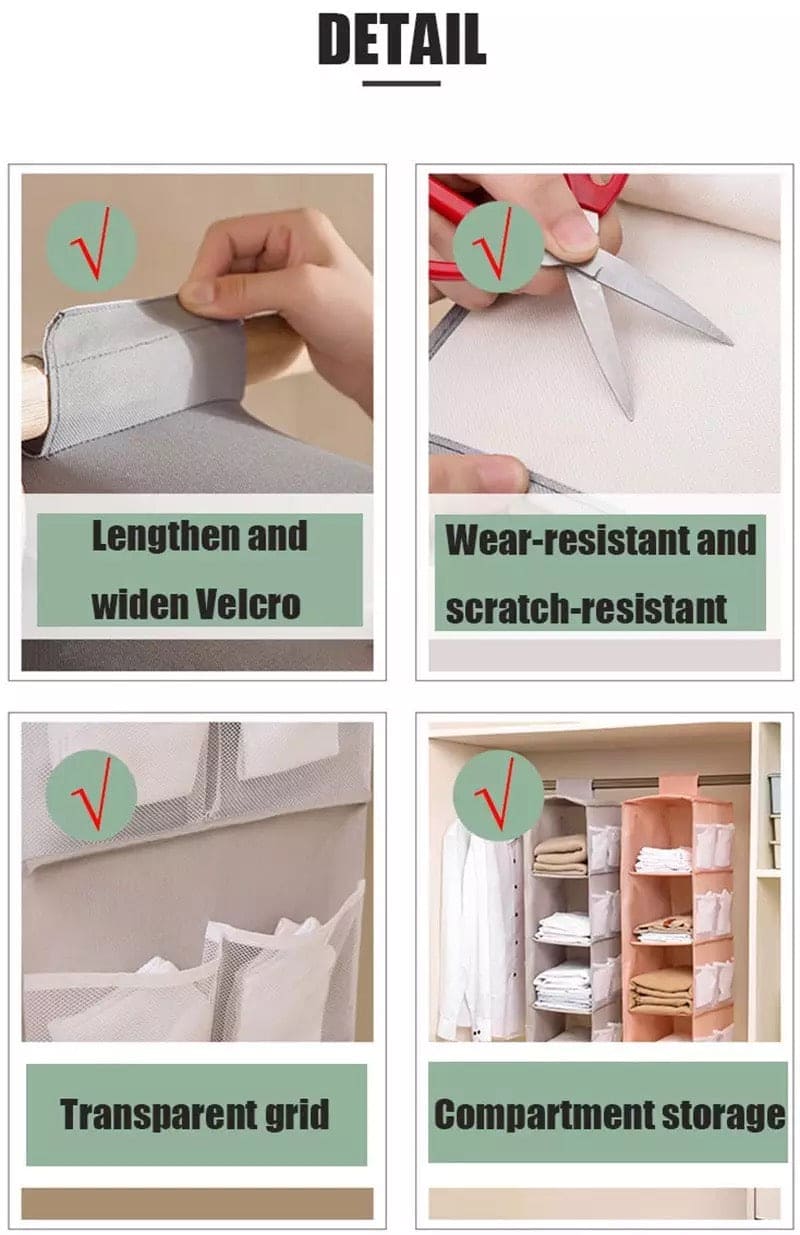 DETAIL

√

Lengthen and widen Velcro

√

Wear-resistant and scratch-resistant

√

Transparent grid

√

Compartment storage